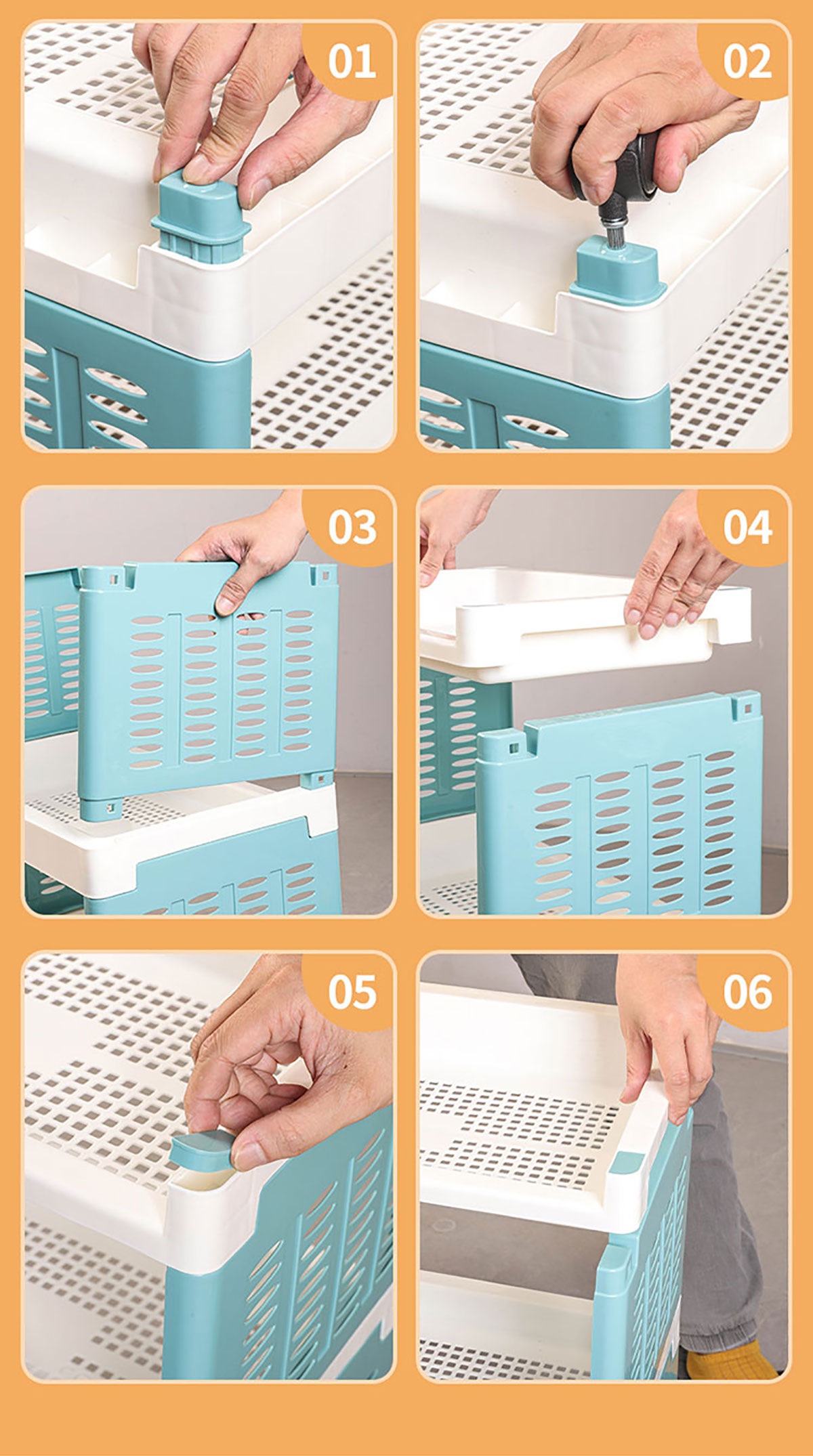 01

02

03

04

05

06