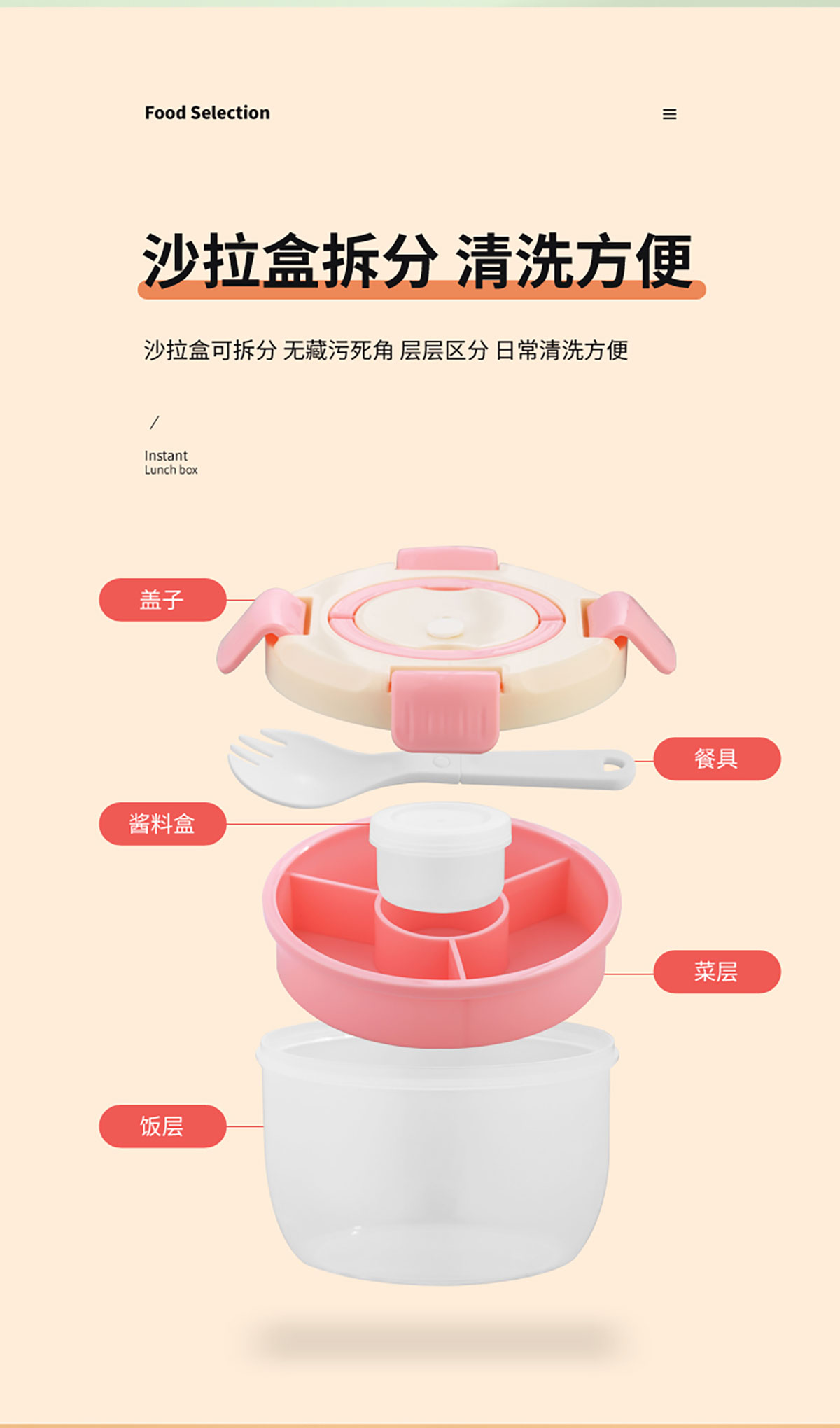 Food Selection

沙拉盒拆分 清洗方便

沙拉盒可拆分 无藏污死角 层层区分 日常清洗方便

/

Instant
Lunch box

盖子

餐具

酱料盒

菜层

饭层